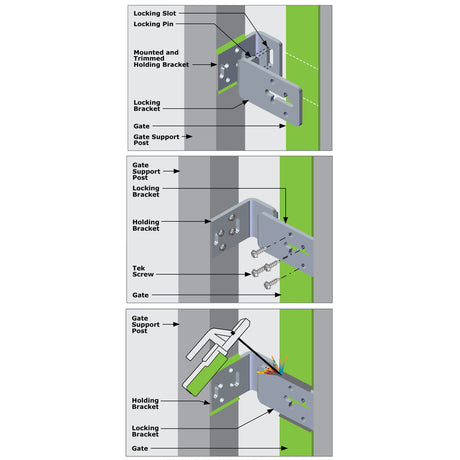 Locking Slot
Locking Pin
Mounted and Trimmed Holding Bracket
Locking Bracket
Gate
Gate Support Post

Gate Support Post
Locking Bracket
Holding Bracket
Tek Screw
Gate

Gate Support Post
Holding Bracket
Locking Bracket
Gate